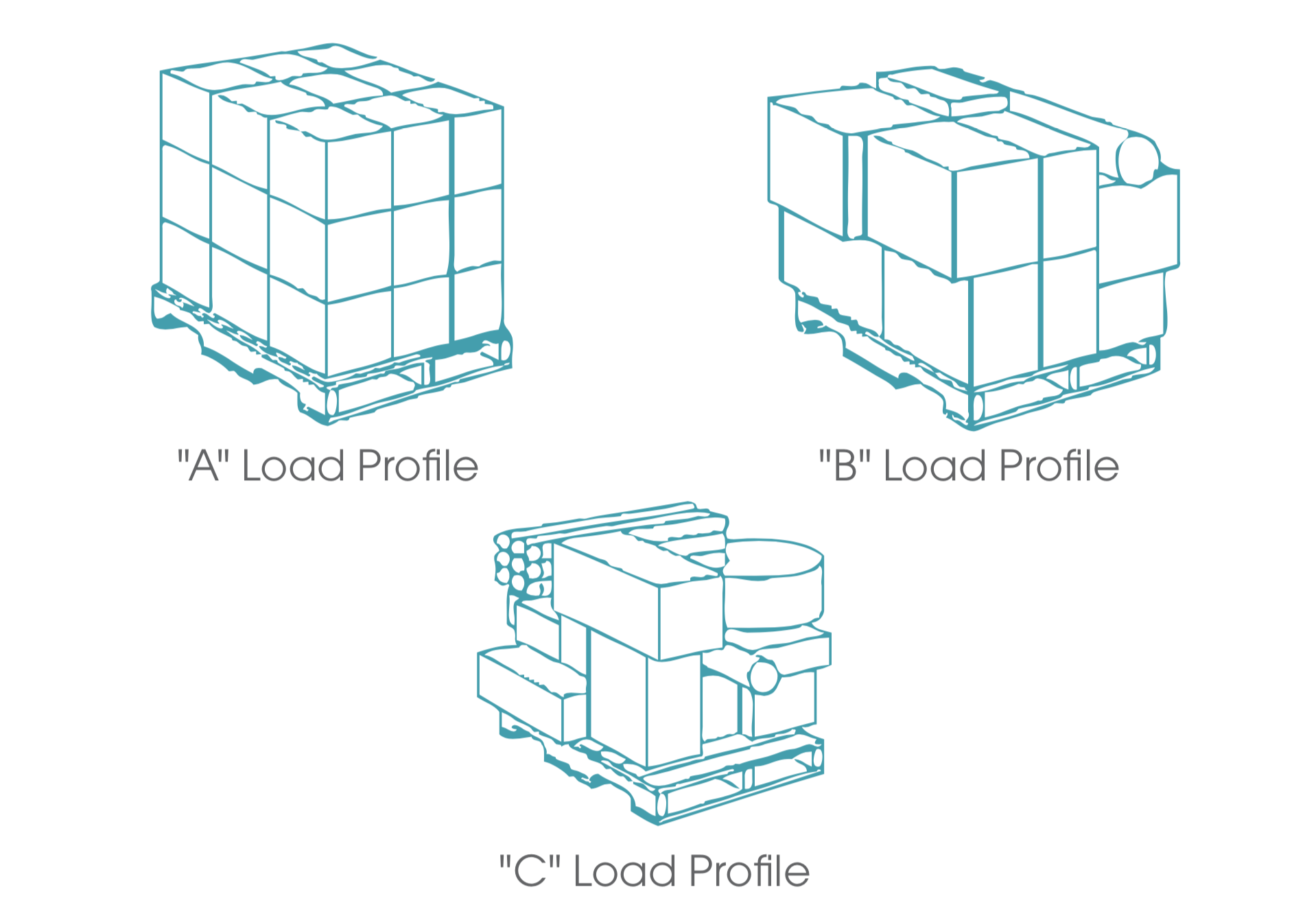 "A" Load Profile

"B" Load Profile

"C" Load Profile